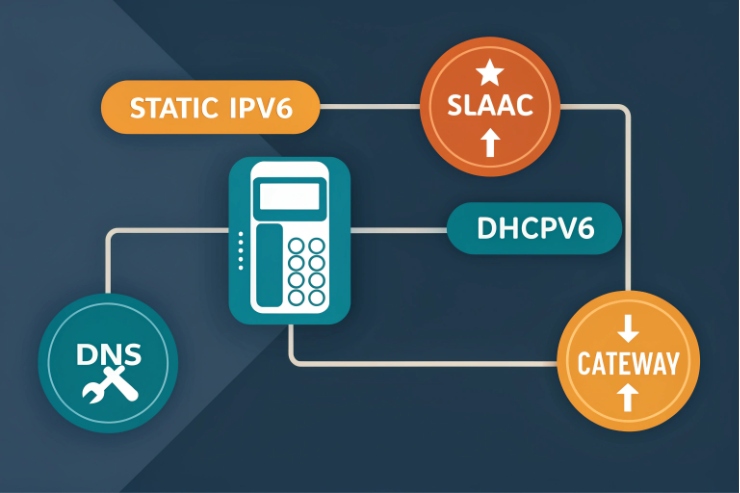 STATIC IPV6

SLAAC

DHCPV6

DNS

CATEWAY