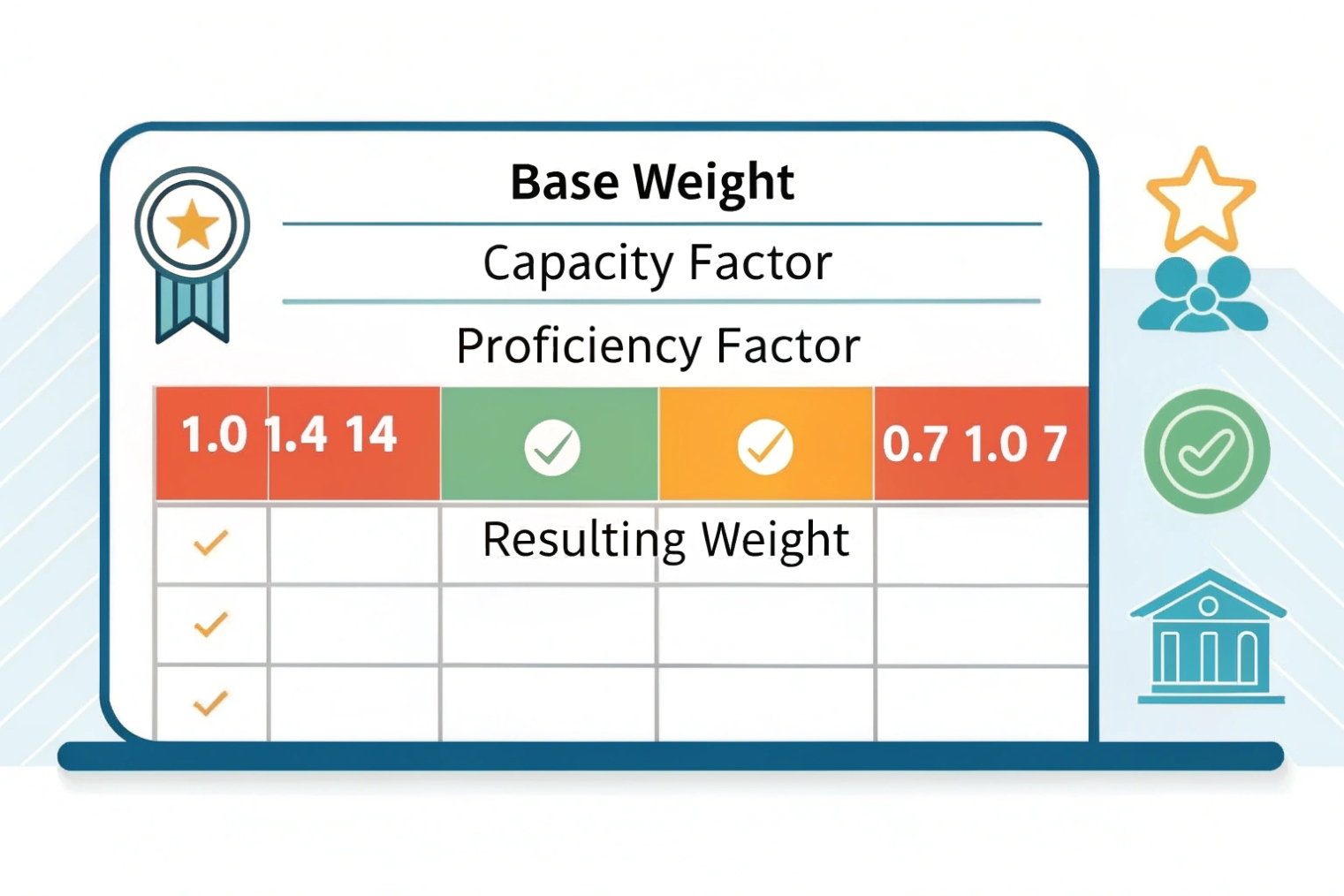 Base Weight

Capacity Factor

Proficiency Factor

1.0 1.4 14

0.7 1.0 7

Resulting Weight