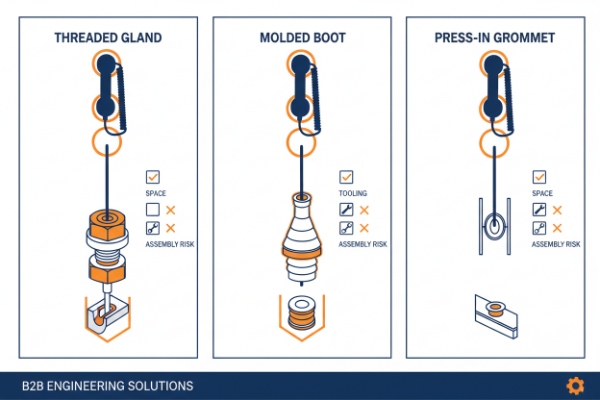 THREADED GLAND

SPACE

ASSEMBLY RISK

MOLDED BOOT

TOOLING

ASSEMBLY RISK

PRESS-IN GROMMET

SPACE

ASSEMBLY RISK

B2B ENGINEERING SOLUTIONS