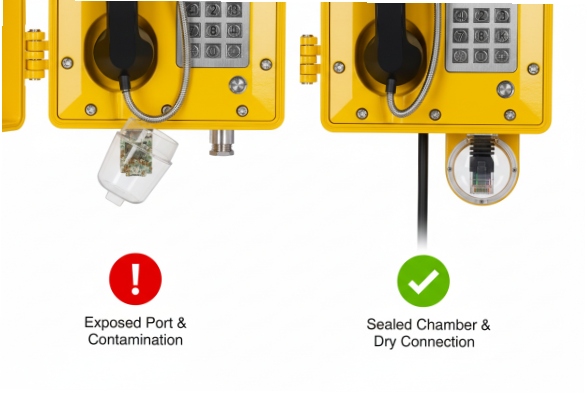 Exposed Port &
Contamination

Sealed Chamber &
Dry Connection