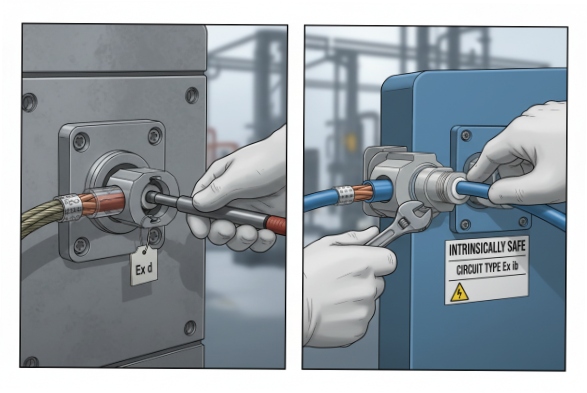 Ex d

INTRINSICALLY SAFE
CIRCUIT TYPE Ex ib