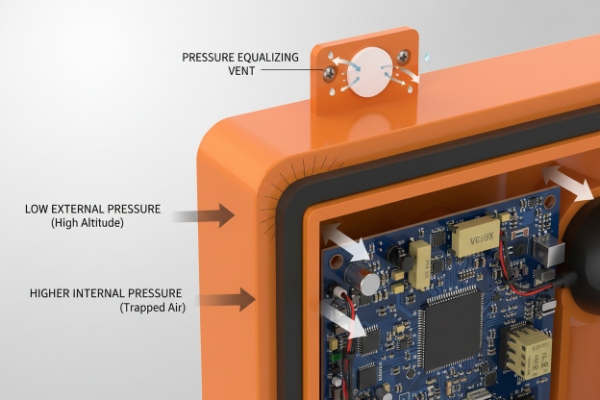 PRESSURE EQUALIZING VENT

LOW EXTERNAL PRESSURE
(High Altitude)

HIGHER INTERNAL PRESSURE
(Trapped Air)