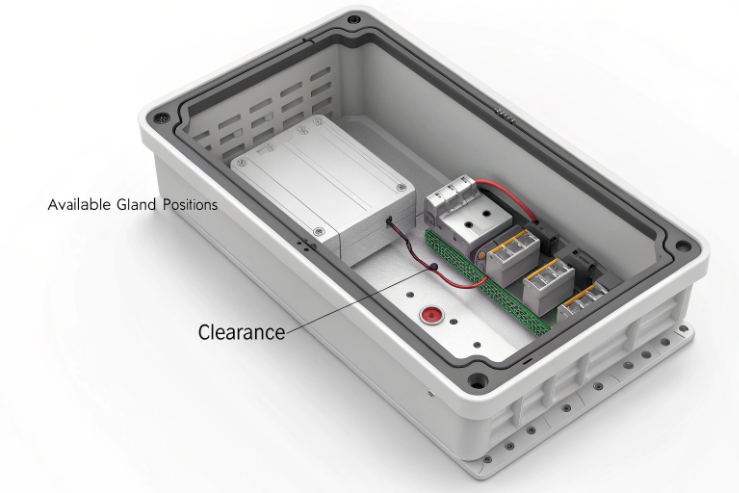 Available Gland Positions

Clearance